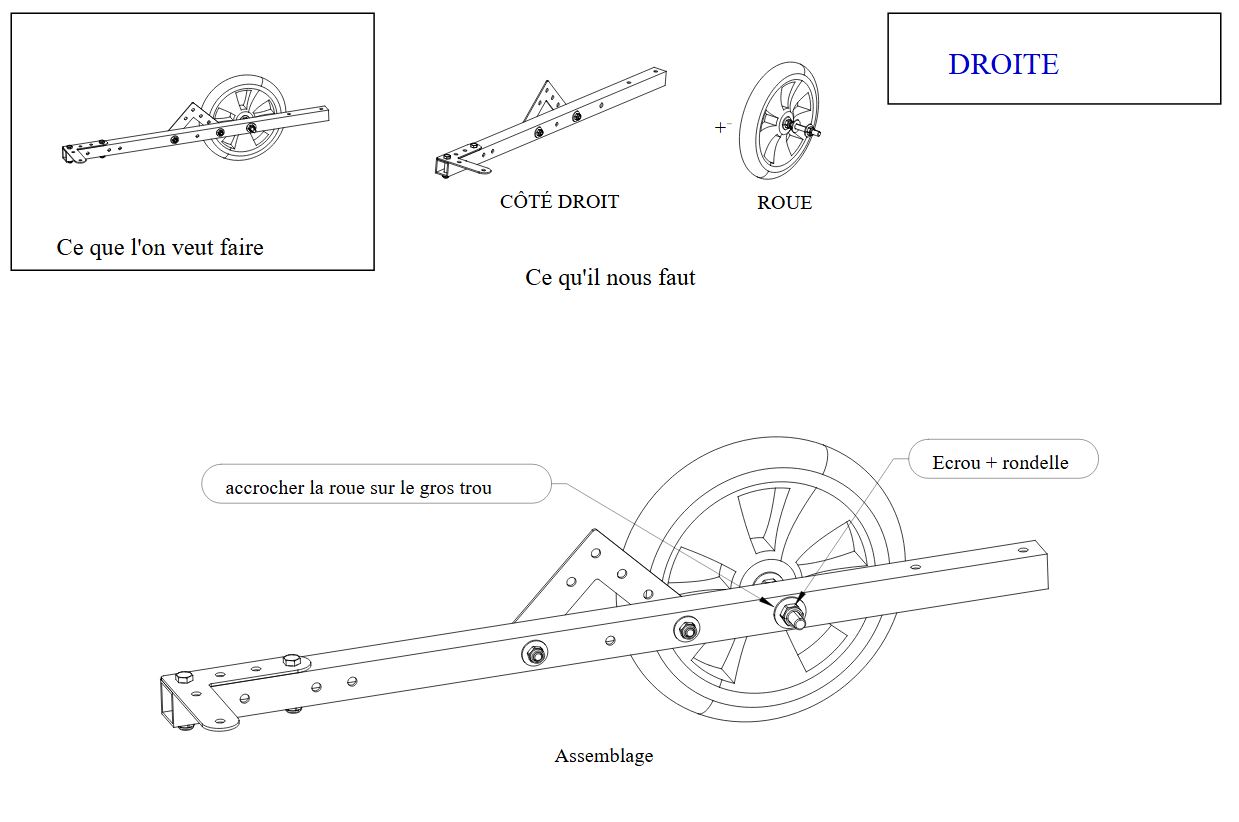 Ce que l'on veut faire

CÔTÉ DROIT

+

ROUE

DROITE

Ce qu'il nous faut

accrocher la roue sur le gros trou

Ecrou + rondelle

Assemblage