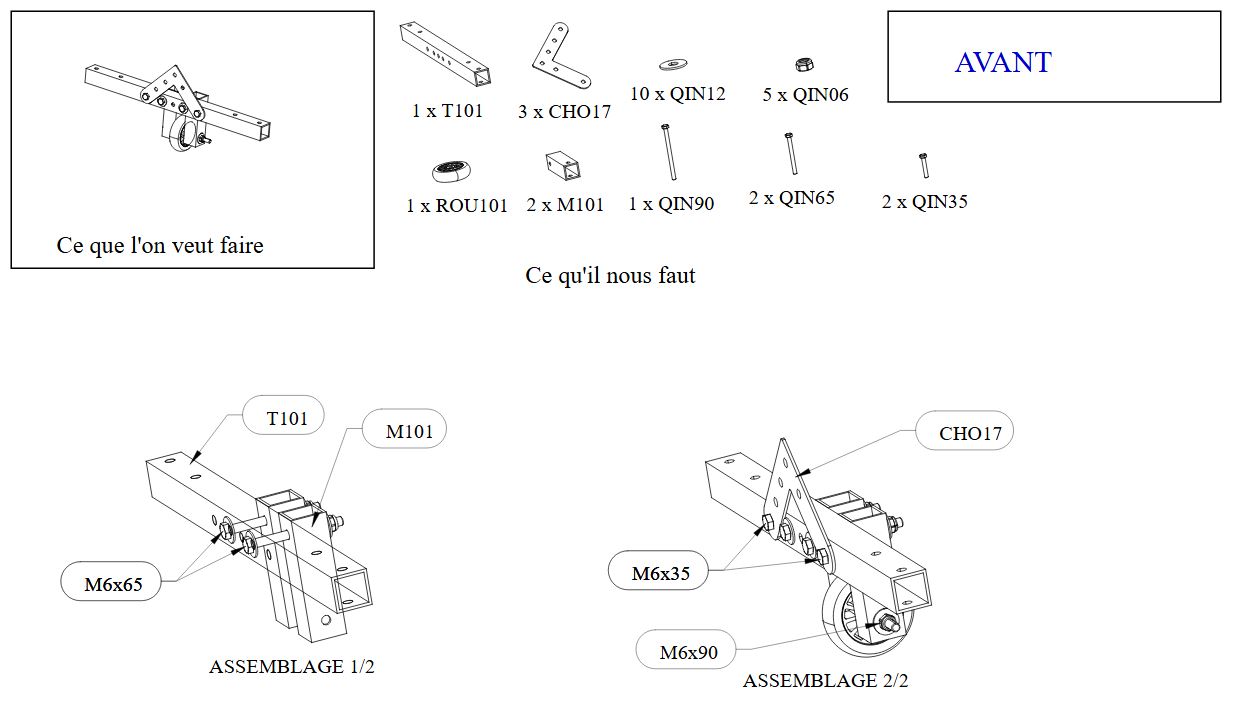 Ce que l'on veut faire

1 x T101
3 x CHO17
10 x QIN12
5 x QIN06

AVANT

1 x ROU101
2 x M101
1 x QIN90
2 x QIN65
2 x QIN35

Ce qu'il nous faut

T101
M101
M6x65
ASSEMBLAGE 1/2

CHO17
M6x35
M6x90
ASSEMBLAGE 2/2