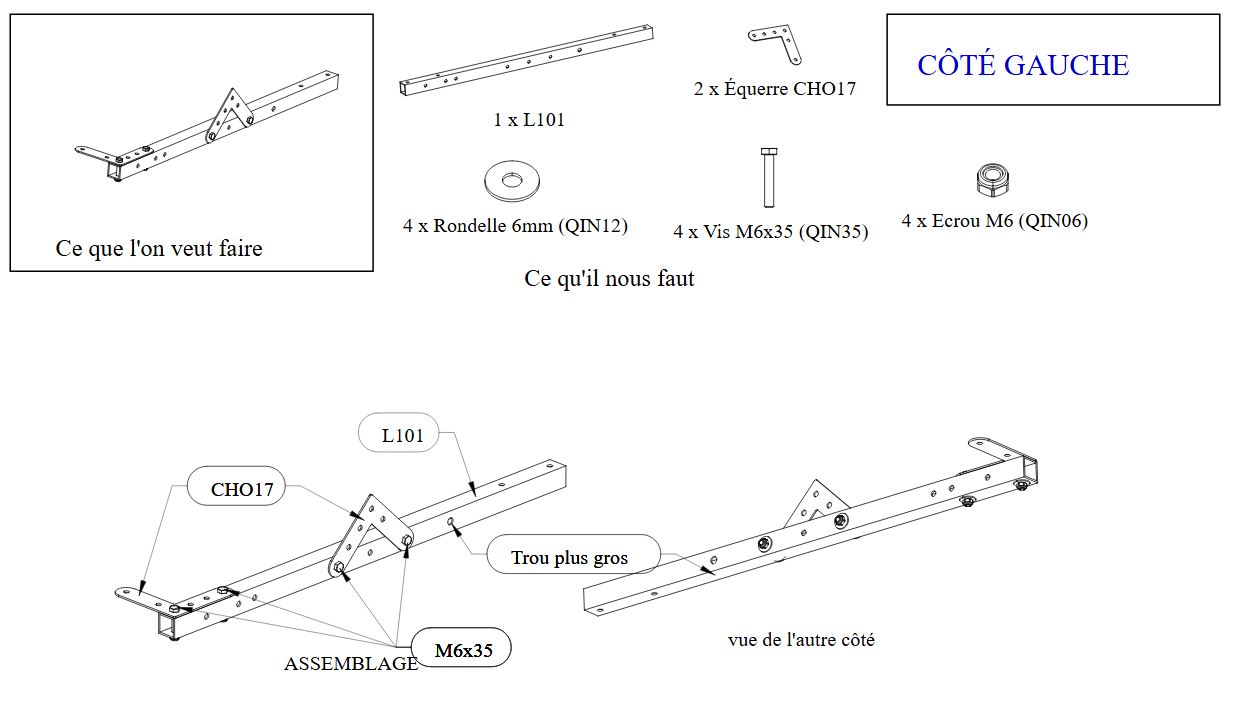 Ce que l'on veut faire

1 x L101

2 x Équerre CHO17

CÔTÉ GAUCHE

4 x Rondelle 6mm (QIN12)

4 x Vis M6x35 (QIN35)

4 x Ecrou M6 (QIN06)

Ce qu'il nous faut

L101

CHO17

Trou plus gros

M6x35

ASSEMBLAGE

vue de l'autre côté